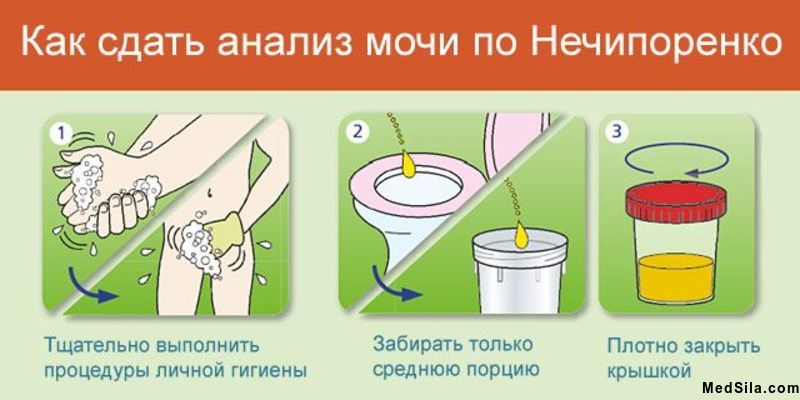 Как сдать анализ мочи по Нечипоренко

1

Тщательно выполнить процедуры личной гигиены

2

Забирать только среднюю порцию

3

Плотно закрыть крышкой

MedSila.com